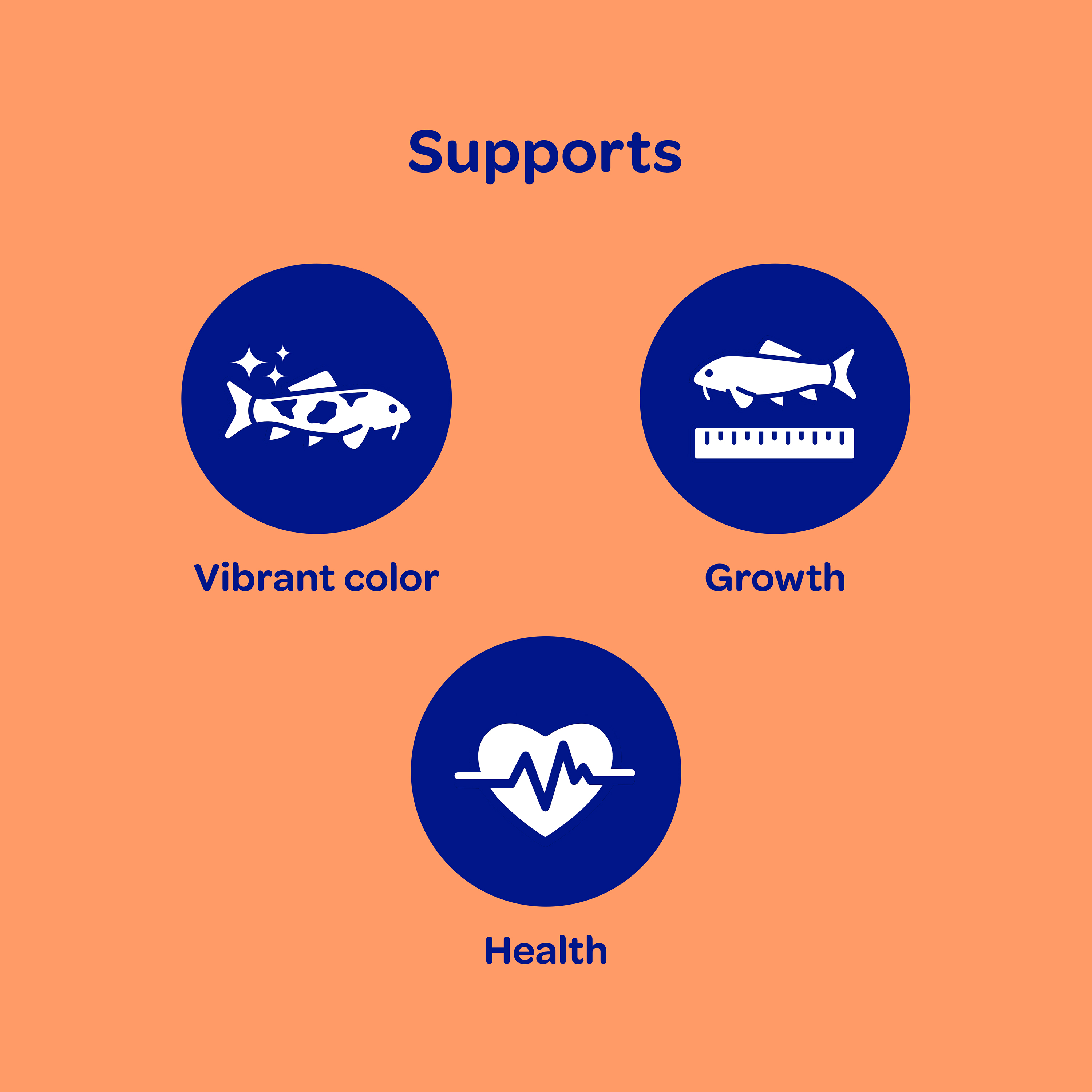 Supports

Vibrant color

Growth

Health