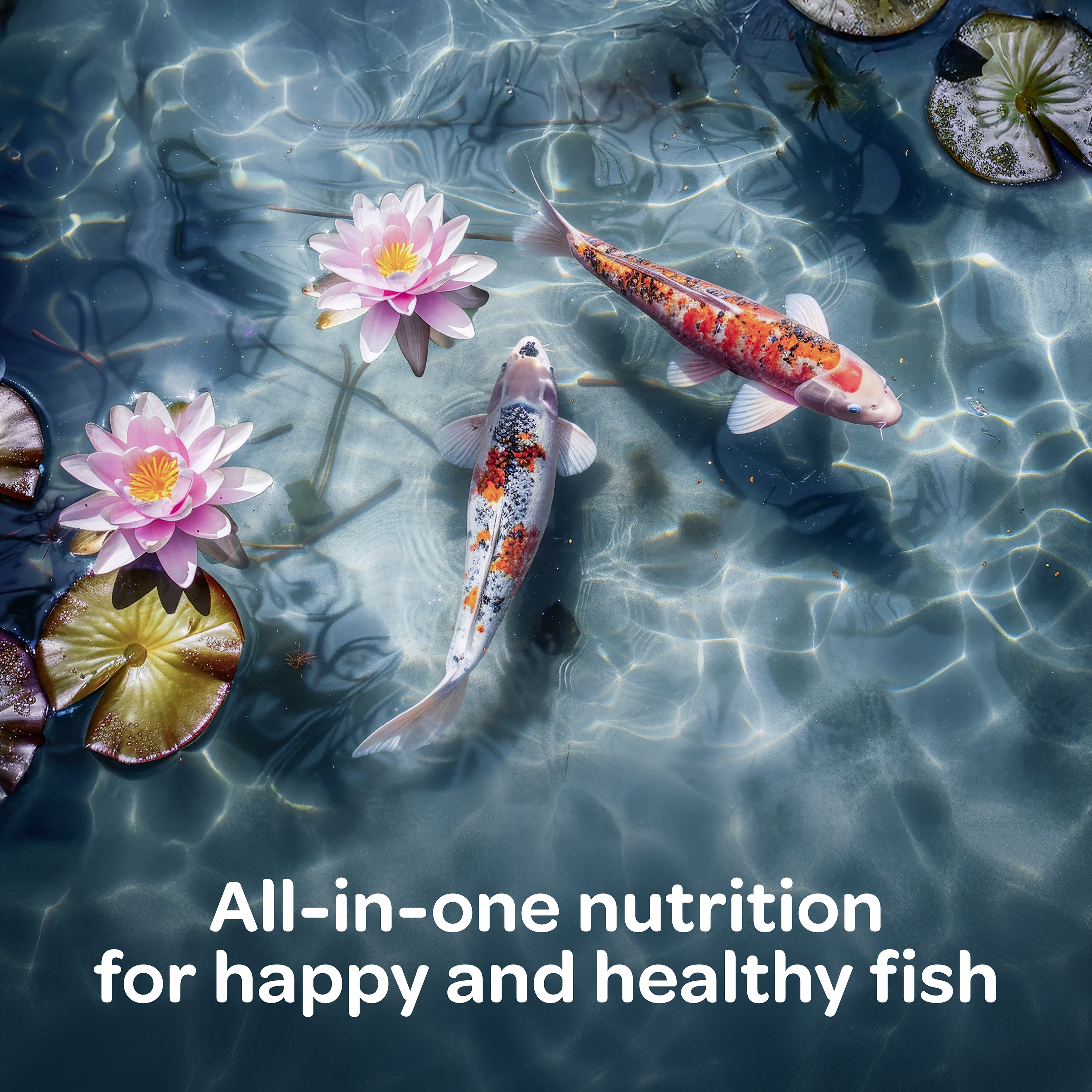 All-in-one nutrition for happy and healthy fish