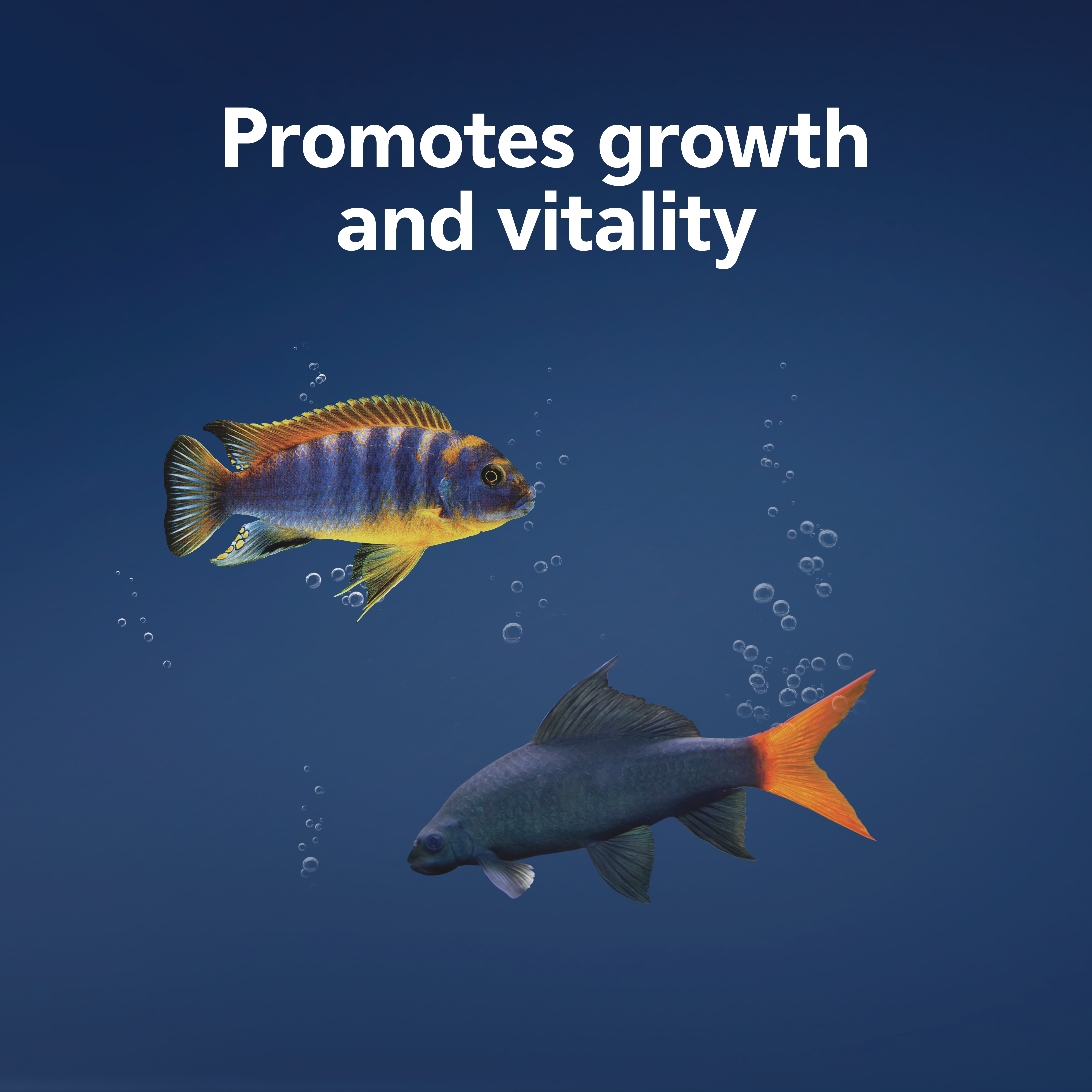 Promotes growth and vitality